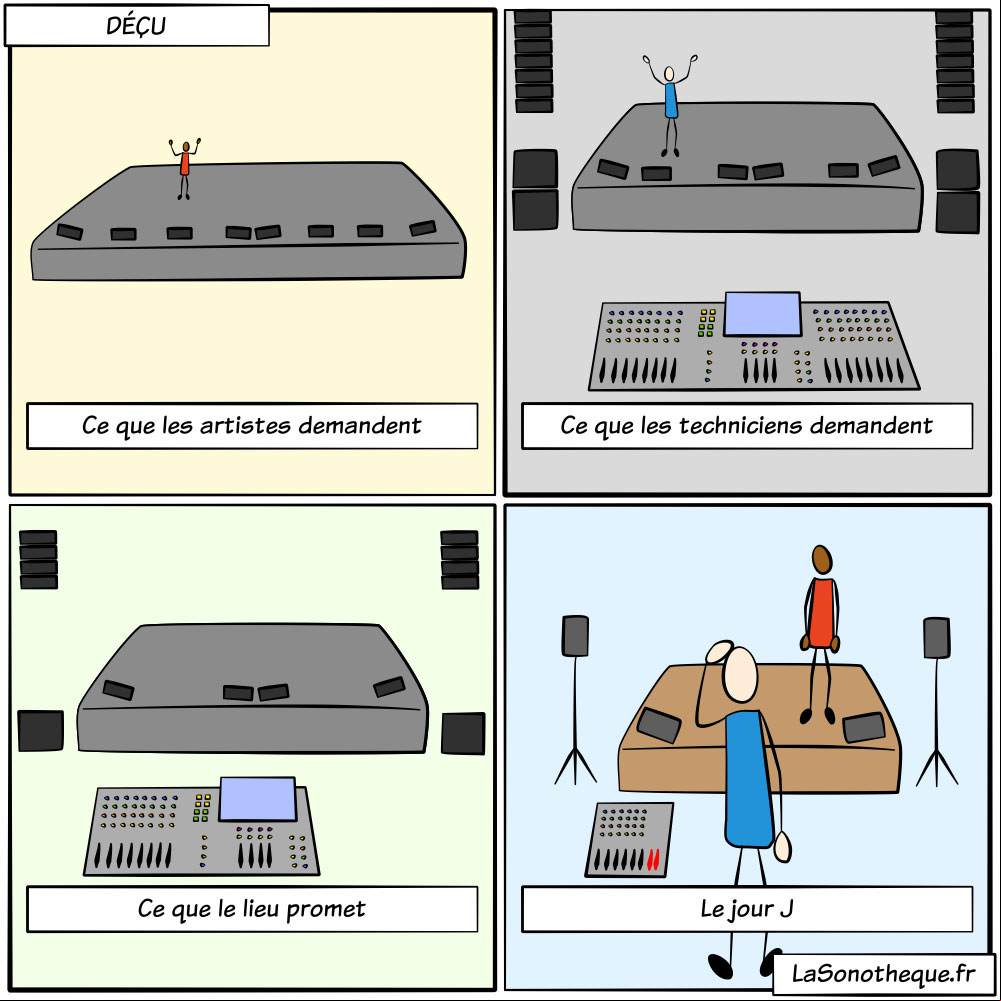 DÉÇU

Ce que les artistes demandent

Ce que les techniciens demandent

Ce que le lieu promet

Le jour J

LaSonotheque.fr